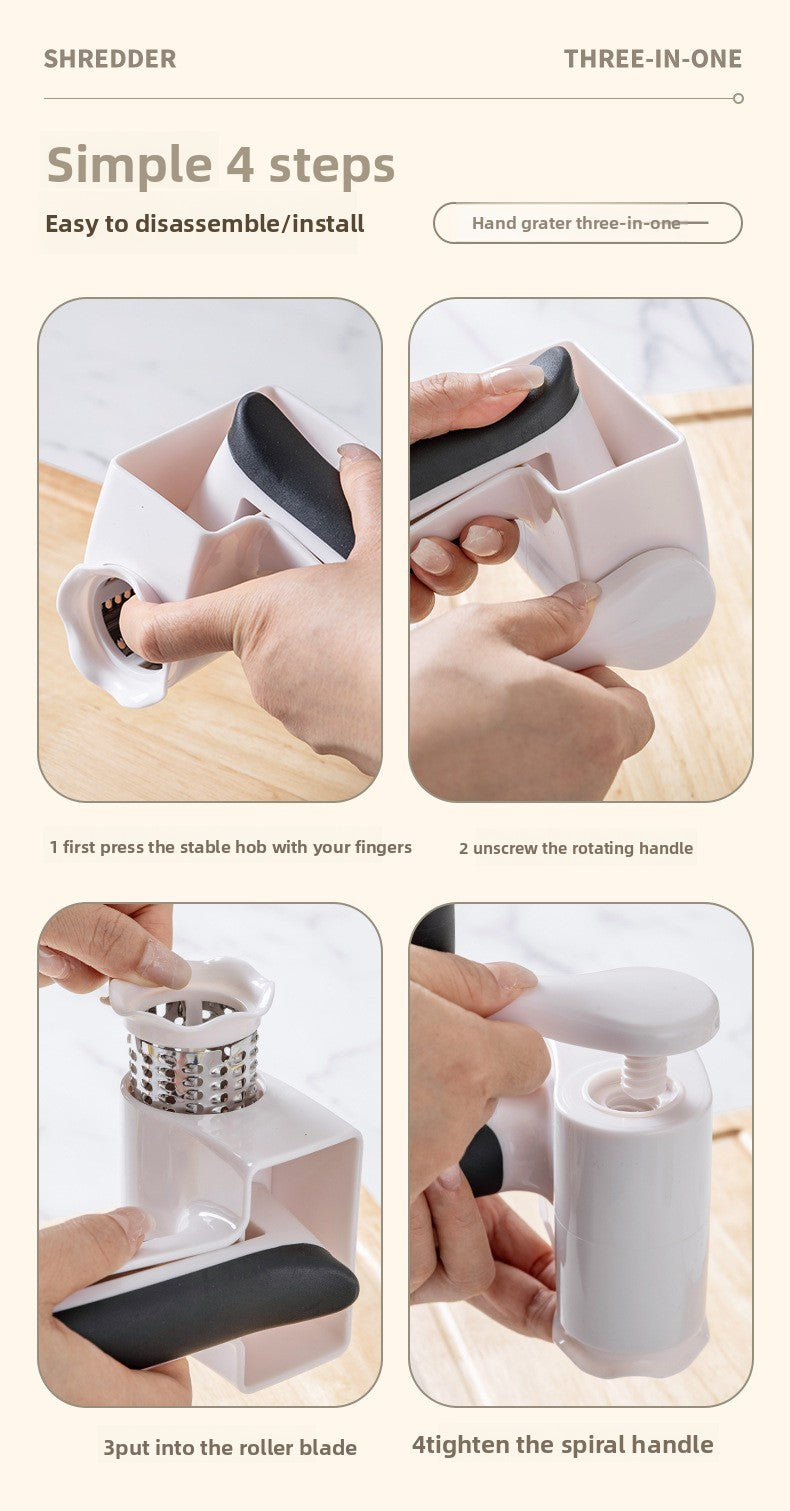 SHREDDER

THREE-IN-ONE

Simple 4 steps

Easy to disassemble/install

Hand grater three-in-one

1 first press the stable hob with your fingers

2 unscrew the rotating handle

3put into the roller blade

4tighten the spiral handle